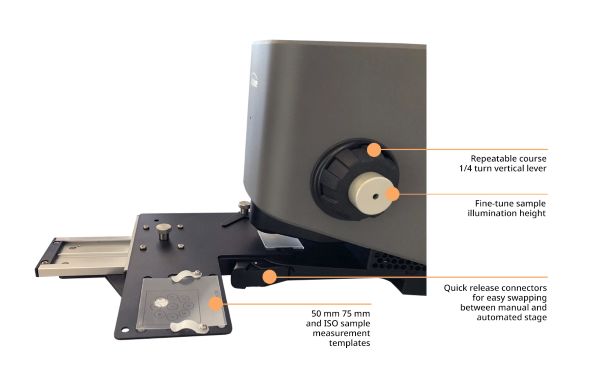 Repeatable course 1/4 turn vertical lever

Fine-tune sample illumination height

Quick release connectors for easy swapping between manual and automated stage

50 mm 75 mm and ISO sample measurement templates